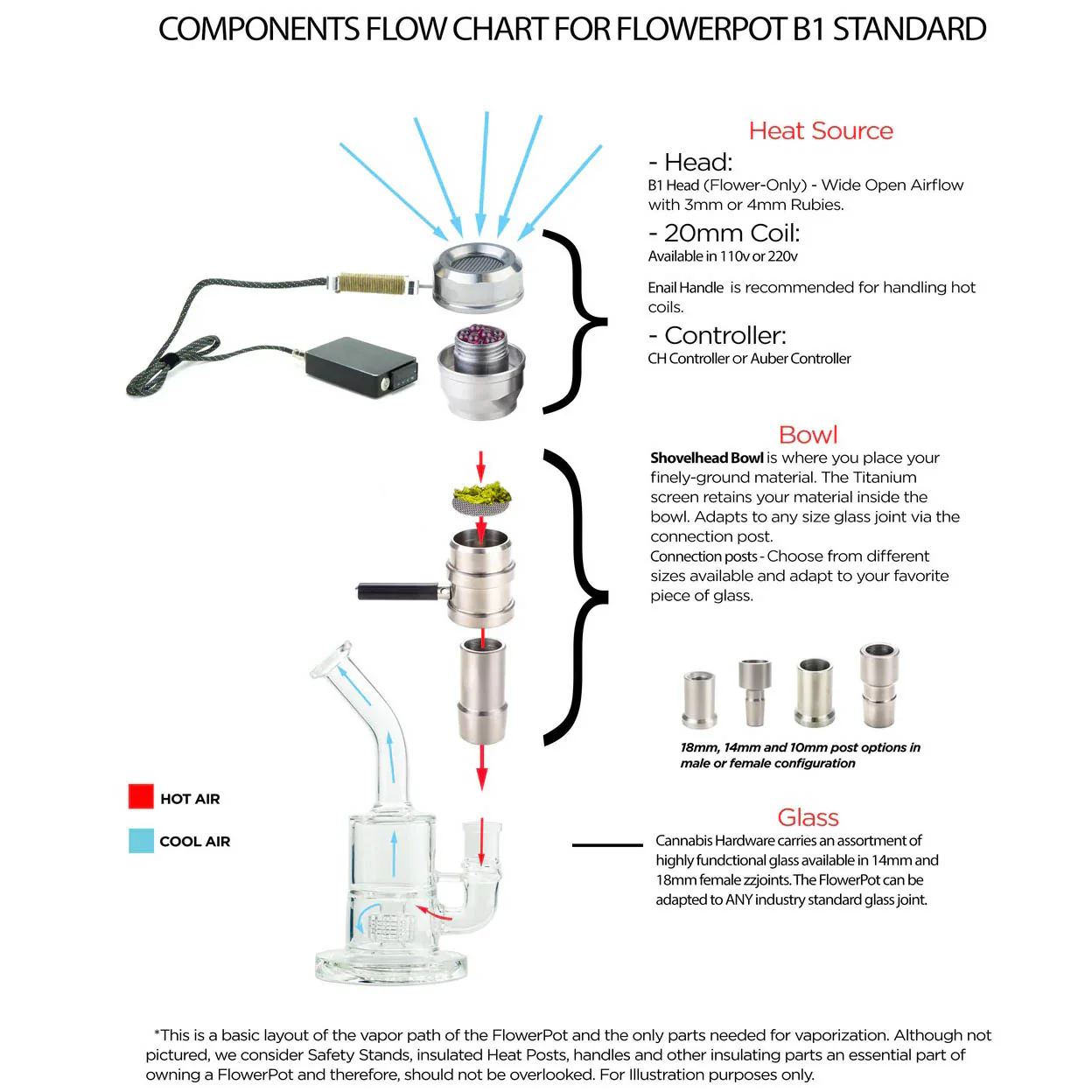 COMPONENTS FLOW CHART FOR FLOWERPOT B1 STANDARD

Heat Source

- Head:
B1 Head (Flower-Only) - Wide Open Airflow with 3mm or 4mm Rubies.

- 20mm Coil:
Available in 110v or 220v

Enail Handle is recommended for handling hot coils.

- Controller:
CH Controller or Auber Controller

Bowl

Shovelhead Bowl is where you place your finely-ground material. The Titanium screen retains your material inside the bowl. Adapts to any size glass joint via the connection post.
Connection posts - Choose from different sizes available and adapt to your favorite piece of glass.

18mm, 14mm and 10mm post options in male or female configuration

HOT AIR

COOL AIR

Glass

Cannabis Hardware carries an assortment of highly fundctional glass available in 14mm and 18mm female zzjoints. The FlowerPot can be adapted to ANY industry standard glass joint.

*This is a basic layout of the vapor path of the FlowerPot and the only parts needed for vaporization. Although not pictured, we consider Safety Stands, insulated Heat Posts, handles and other insulating parts an essential part of owning a FlowerPot and therefore, should not be overlooked. For Illustration purposes only.